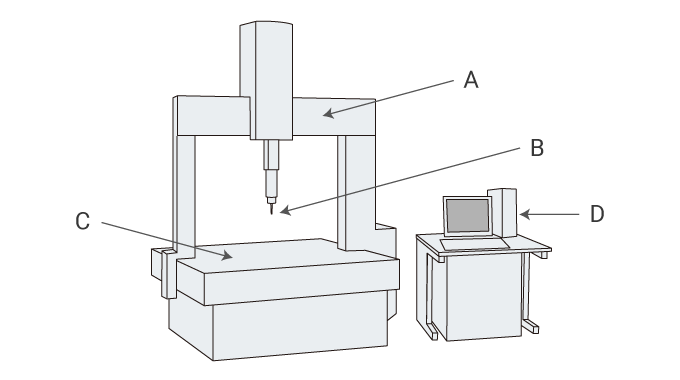 A
B
C
D